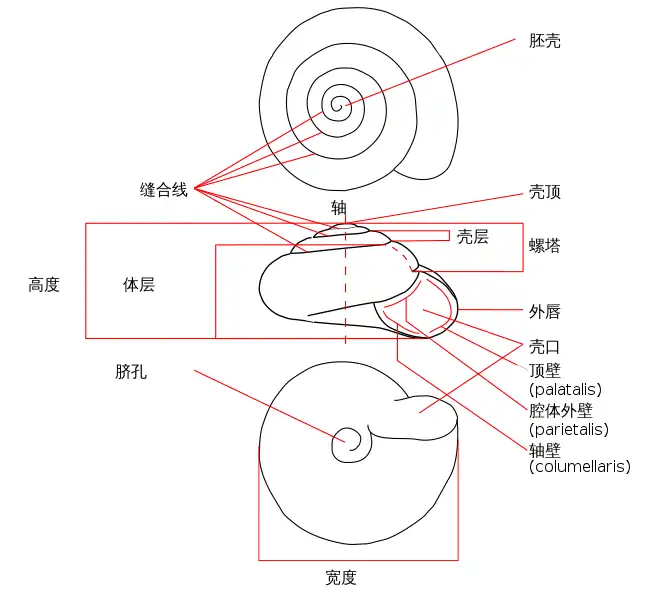 胚壳

缝合线

壳顶

轴

壳层

螺塔

高度

体层

外唇

壳口

脐孔

顶壁
(palatalis)

腔体外壁
(parietalis)

轴壁
(columellaris)

宽度